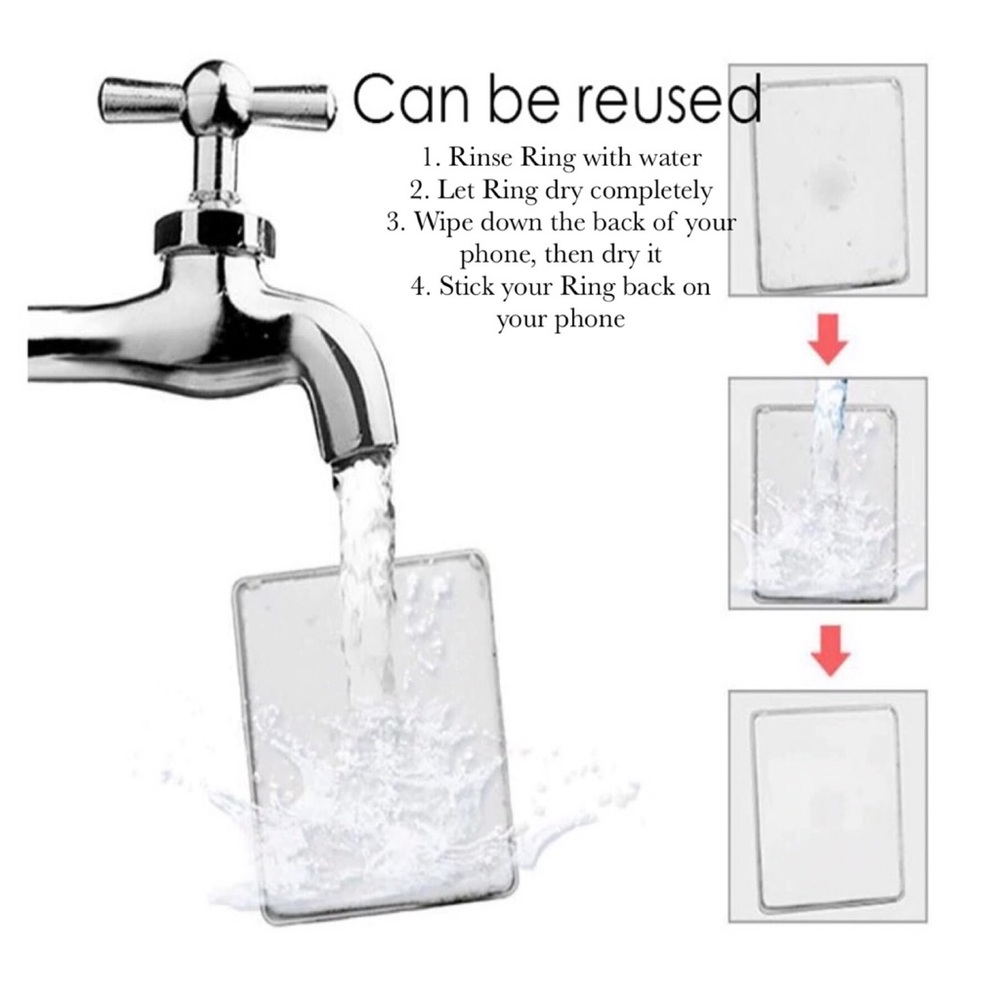 Can be reused

1. Rinse Ring with water
2. Let Ring dry completely
3. Wipe down the back of your phone, then dry it
4. Stick your Ring back on your phone